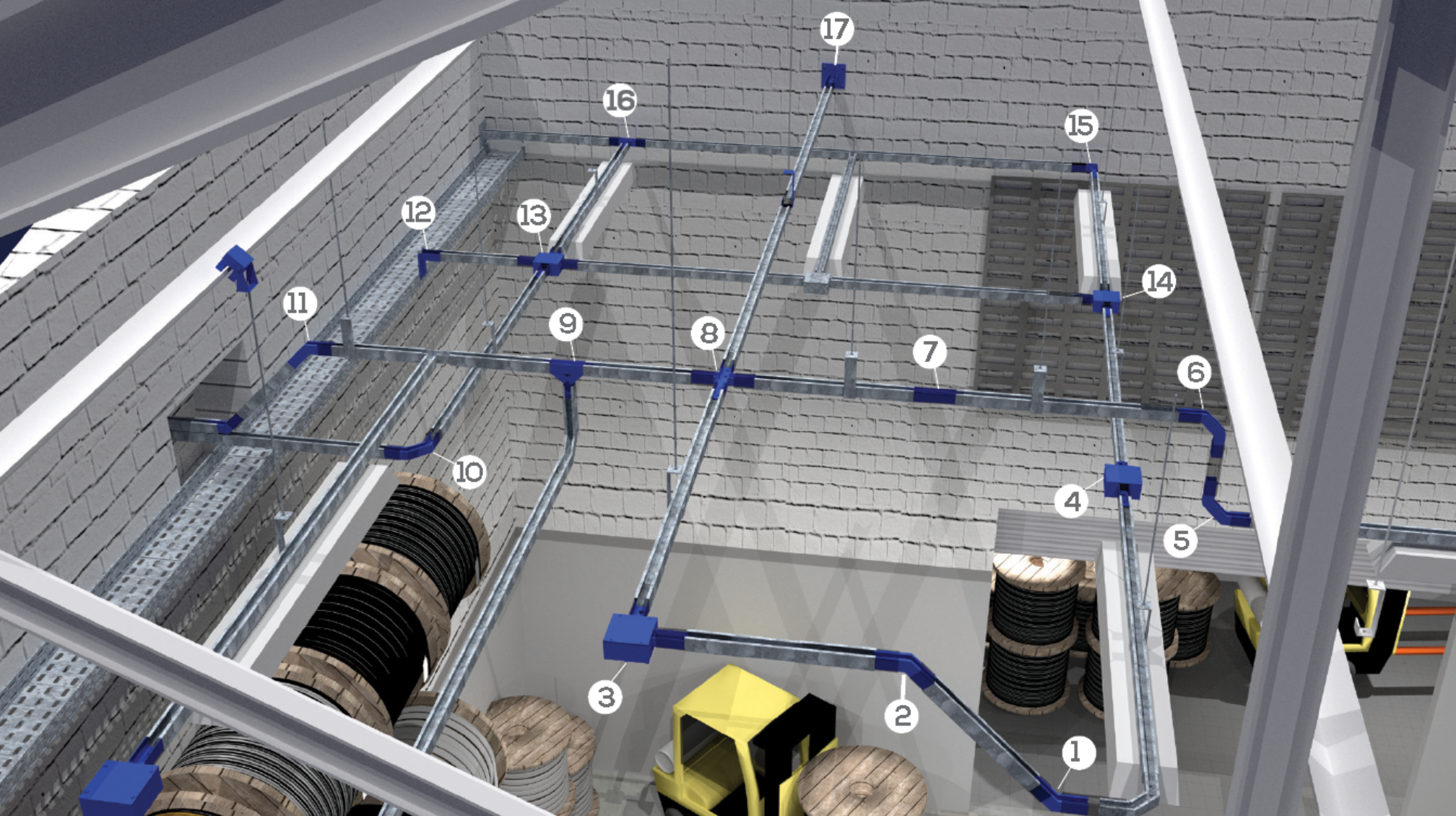 17
16
15
12
13
14
11
9
8
7
6
10
4
5
3
2
1